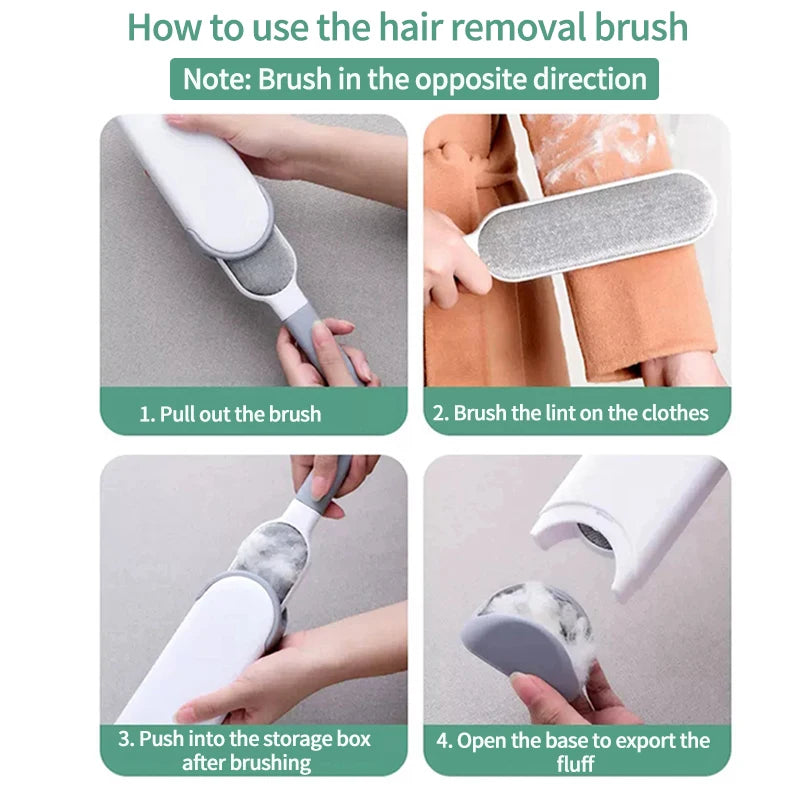 How to use the hair removal brush

Note: Brush in the opposite direction

1. Pull out the brush

2. Brush the lint on the clothes

3. Push into the storage box after brushing

4. Open the base to export the fluff